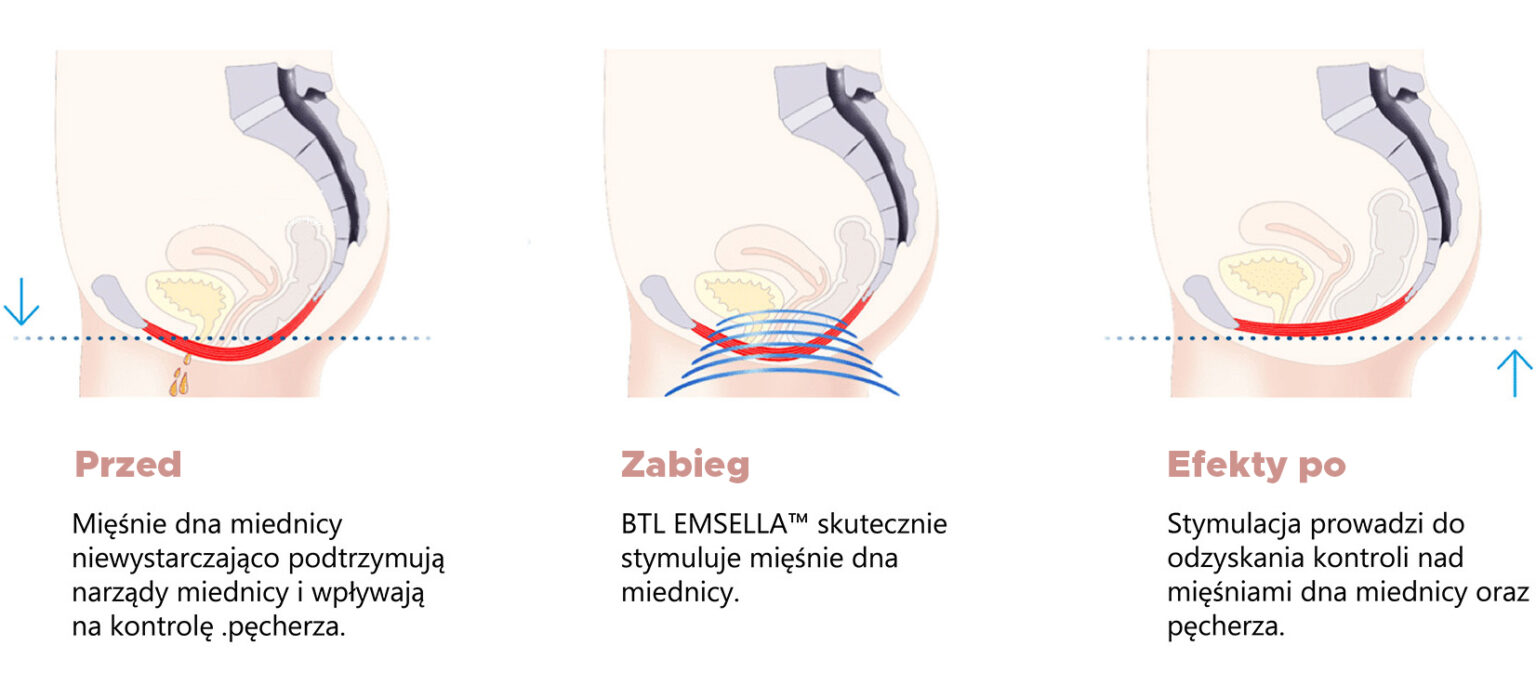 Przed

Mięśnie dna miednicy niewystarczająco podtrzymują narządy miednicy i wpływają na kontrolę .pęcherza.

Zabieg

BTL EMSELLA™ skutecznie stymuluje mięśnie dna miednicy.

Efekty po

Stymulacja prowadzi do odzyskania kontroli nad mięśniami dna miednicy oraz pęcherza.